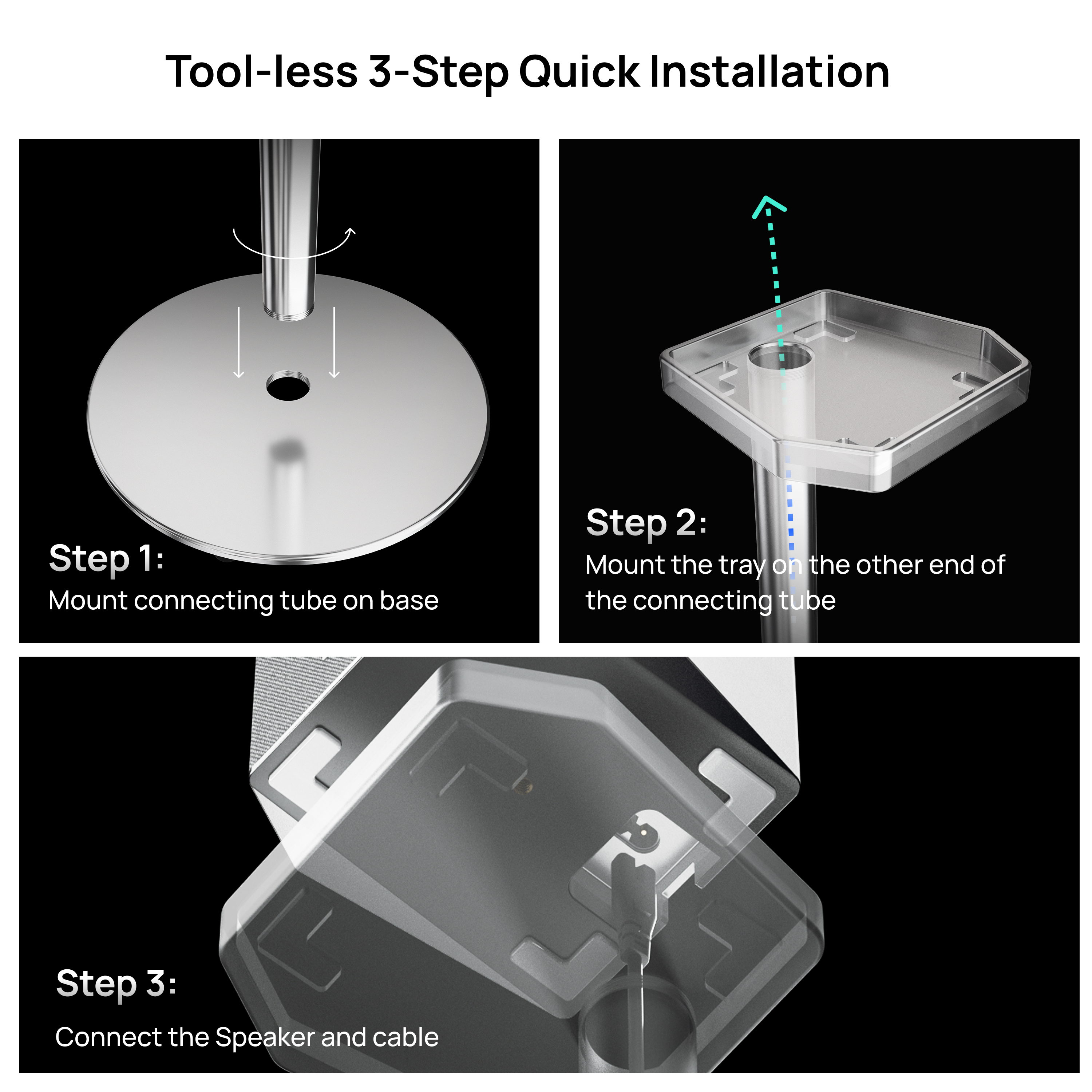 Tool-less 3-Step Quick Installation

Step 1:
Mount connecting tube on base

Step 2:
Mount the tray on the other end of the connecting tube

Step 3:
Connect the Speaker and cable