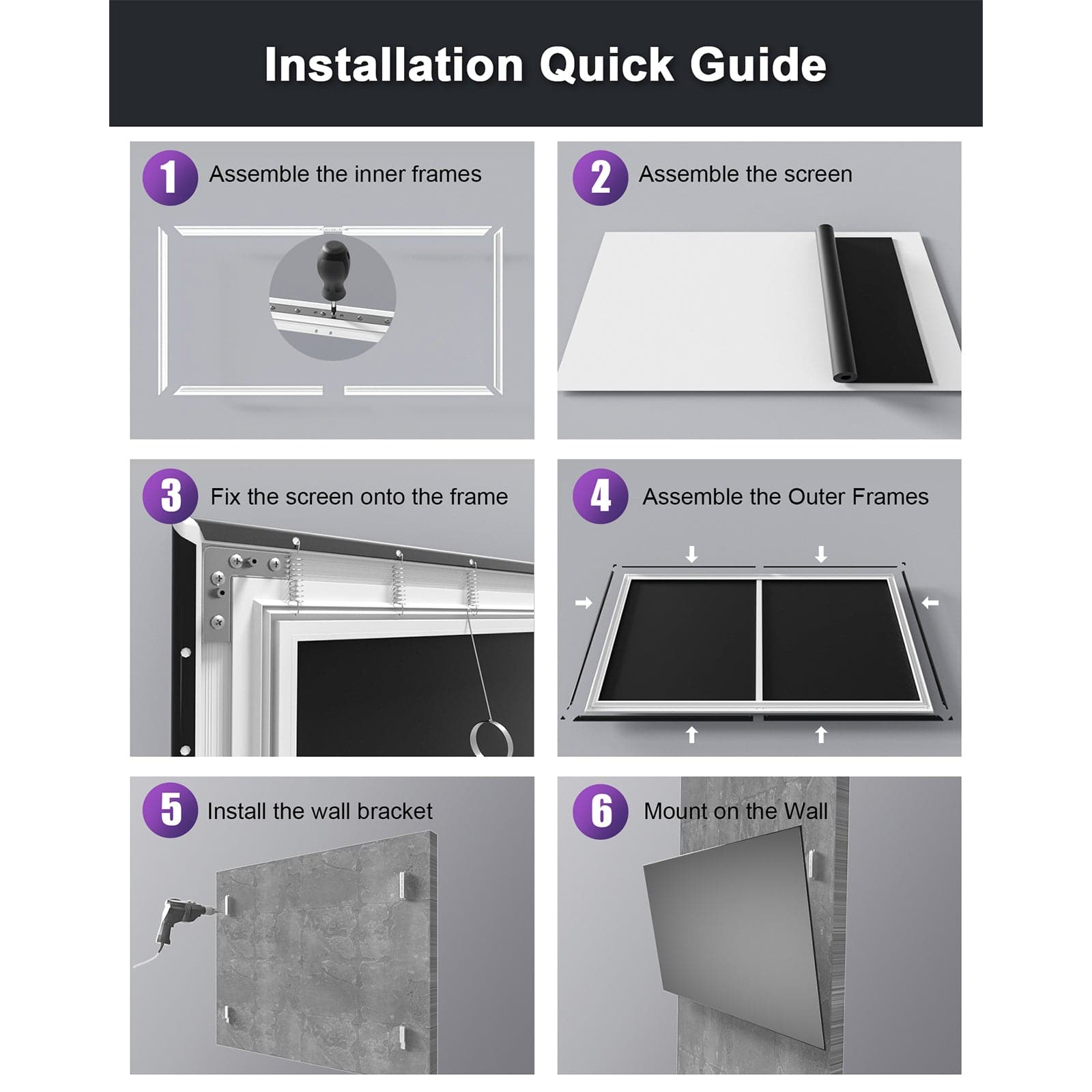 Installation Quick Guide

1 Assemble the inner frames

2 Assemble the screen

3 Fix the screen onto the frame

4 Assemble the Outer Frames

5 Install the wall bracket

6 Mount on the Wall